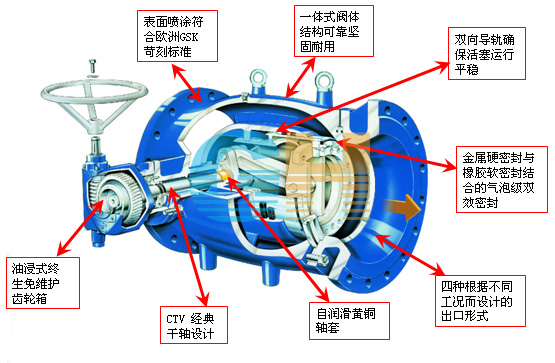 表面喷涂符合欧洲GSK苛刻标准

一体式阀体结构可靠坚固耐用

双向导轨确保活塞运行平稳

金属硬密封与橡胶软密封结合的气泡级双效密封

四种根据不同工况而设计的出口形式

自润滑黄铜轴套

CTV 经典干轴设计

油浸式终生免维护齿轮箱